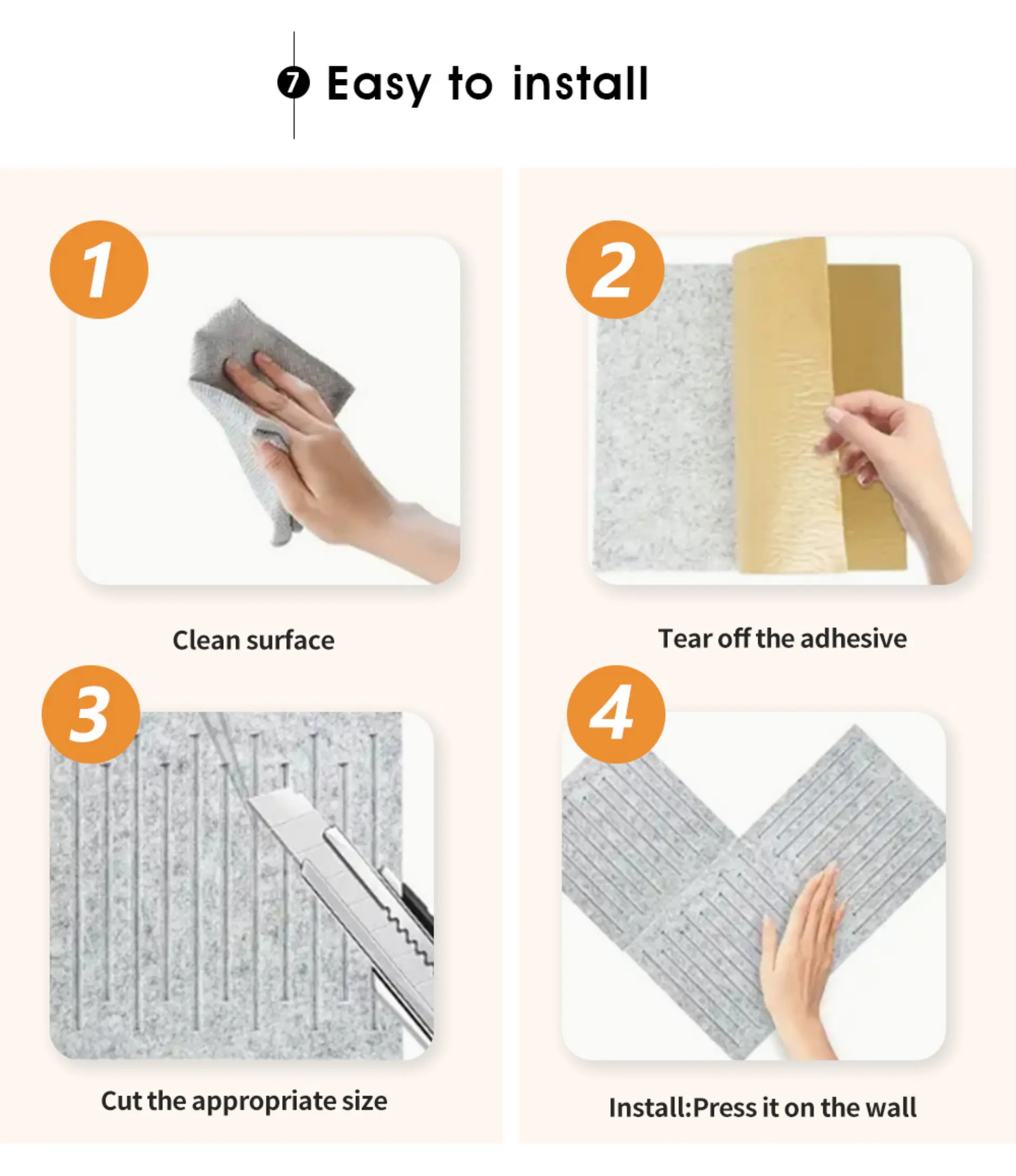 7 Easy to install

1

Clean surface

2

Tear off the adhesive

3

Cut the appropriate size

4

Install:Press it on the wall